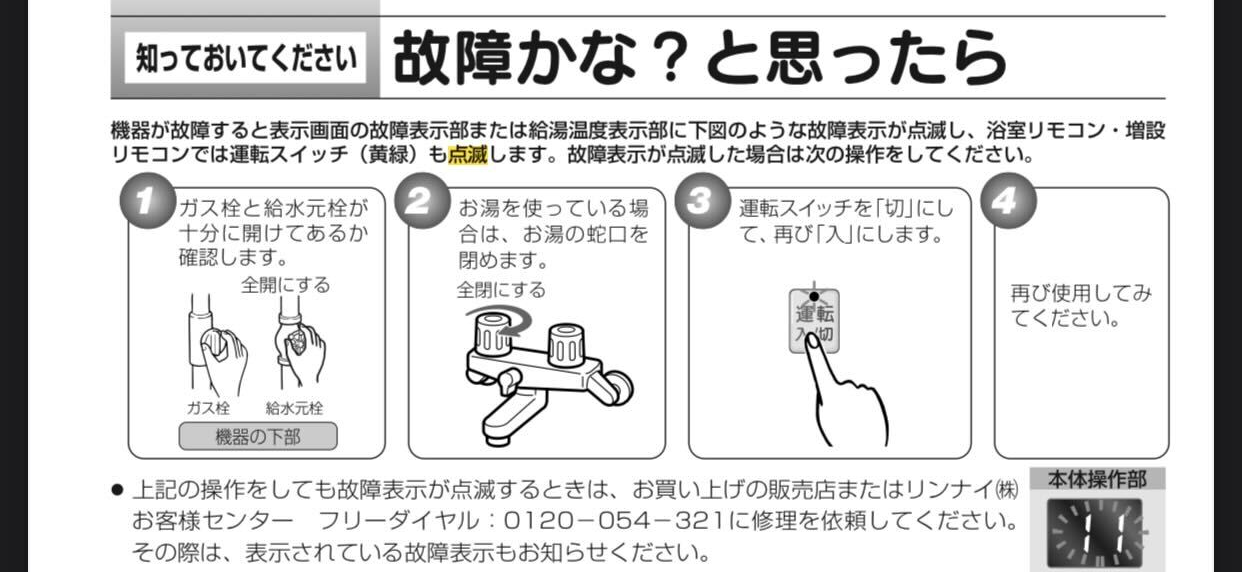 知っておいてください　故障かな？と思ったら

機器が故障すると表示画面の故障表示部または給湯温度表示部に下図のような故障表示が点滅し、浴室リモコン・増設リモコンでは運転スイッチ（黄緑）も点滅します。故障表示が点滅した場合は次の操作をしてください。

1 ガス栓と給水元栓が十分に開けてあるか確認します。

全開にする

ガス栓　給水元栓

機器の下部

2 お湯を使っている場合は、お湯の蛇口を閉めます。

全閉にする

3 運転スイッチを「切」にして、再び「入」にします。

運転
入/切

4 再び使用してみてください。

● 上記の操作をしても故障表示が点滅するときは、お買い上げの販売店またはリンナイ㈱お客様センター　フリーダイヤル：0120－054－321に修理を依頼してください。その際は、表示されている故障表示もお知らせください。

本体操作部

11